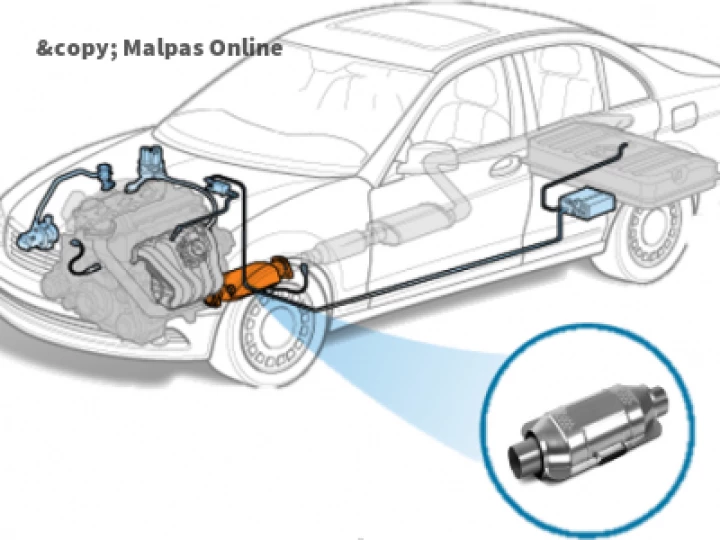 &copy; Malpas Online